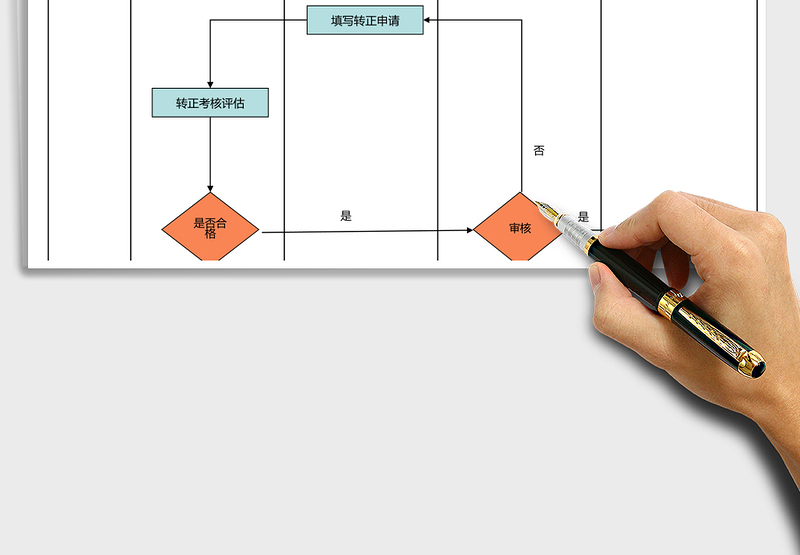 填写转正申请

转正考核评估

否

是否合格

是

审核

是